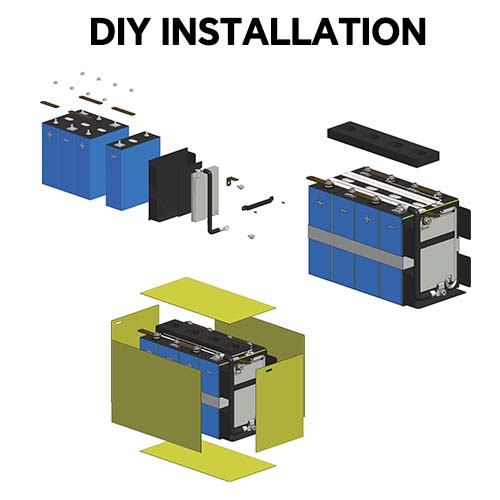 DIY INSTALLATION